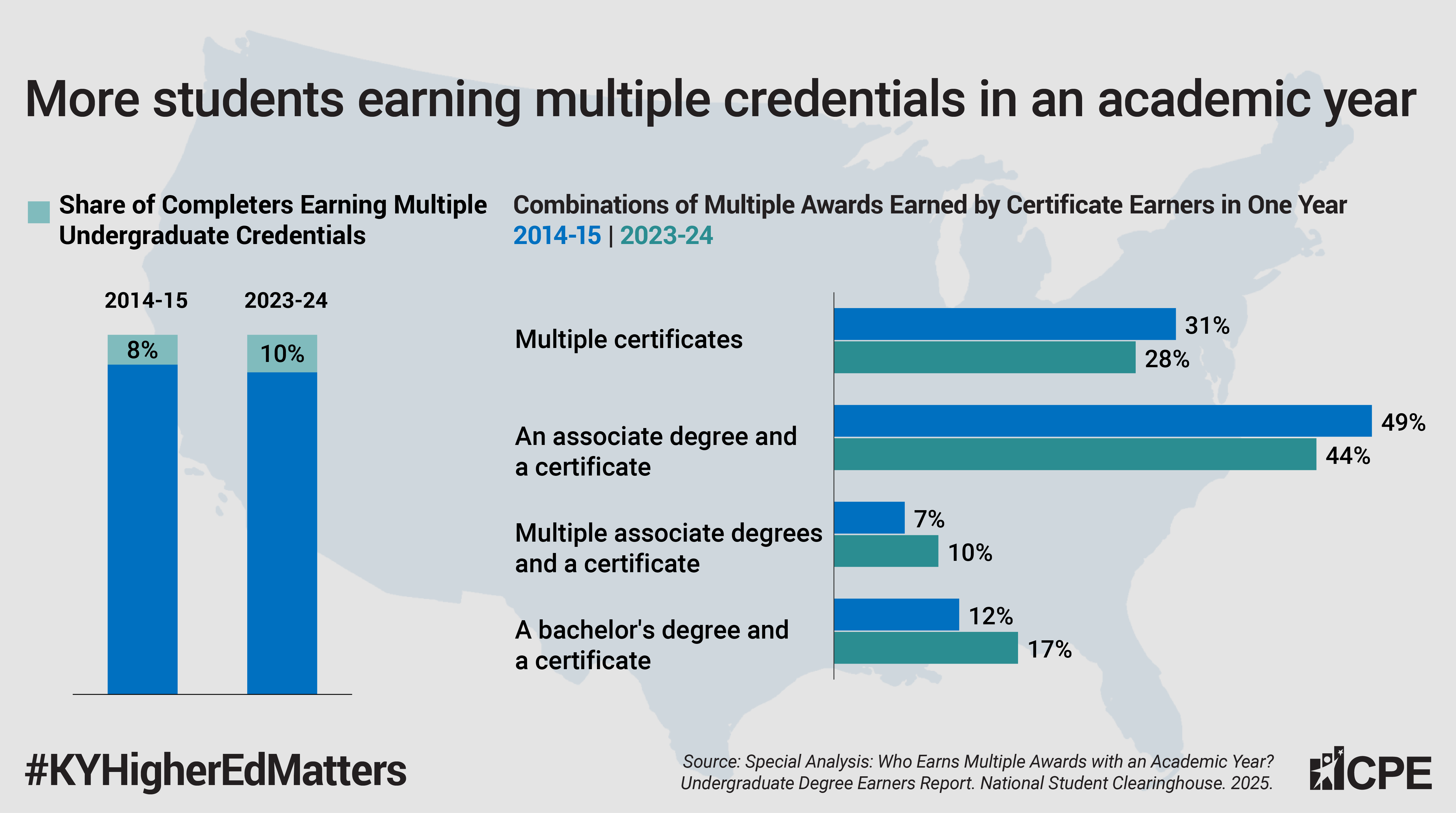 More students earning multiple credentials in an academic year

Share of Completers Earning Multiple Undergraduate Credentials

2014-15
8%

2023-24
10%

Combinations of Multiple Awards Earned by Certificate Earners in One Year
2014-15 | 2023-24

Multiple certificates
31%
28%

An associate degree and a certificate
49%
44%

Multiple associate degrees and a certificate
7%
10%

A bachelor's degree and a certificate
12%
17%

#KYHigherEdMatters

Source: Special Analysis: Who Earns Multiple Awards with an Academic Year? Undergraduate Degree Earners Report. National Student Clearinghouse. 2025.

CPE